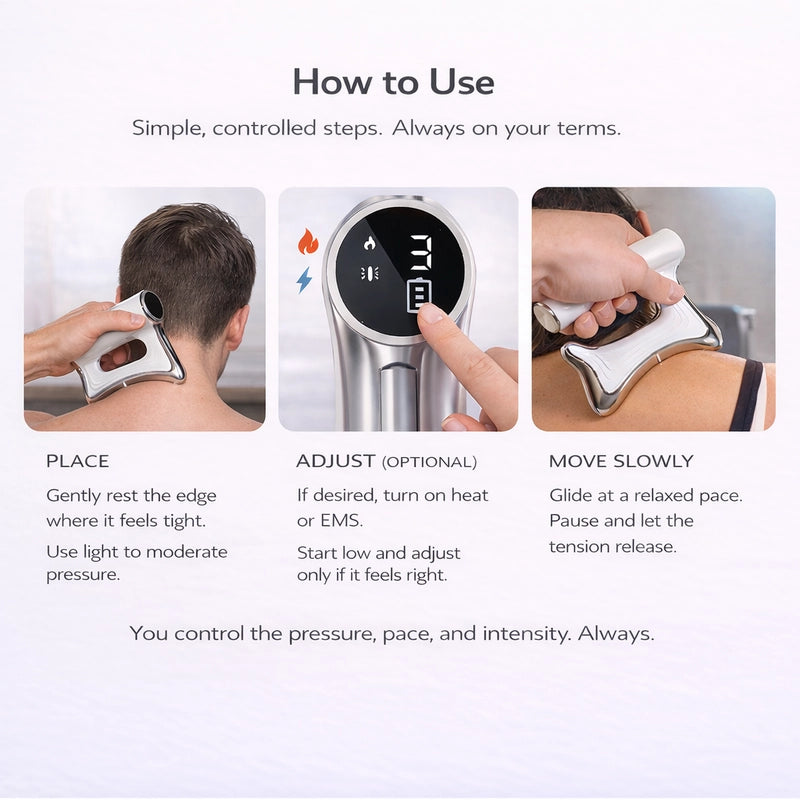 How to Use

Simple, controlled steps. Always on your terms.

3

PLACE

Gently rest the edge where it feels tight.

Use light to moderate pressure.

ADJUST (OPTIONAL)

If desired, turn on heat or EMS.

Start low and adjust only if it feels right.

MOVE SLOWLY

Glide at a relaxed pace. Pause and let the tension release.

You control the pressure, pace, and intensity. Always.